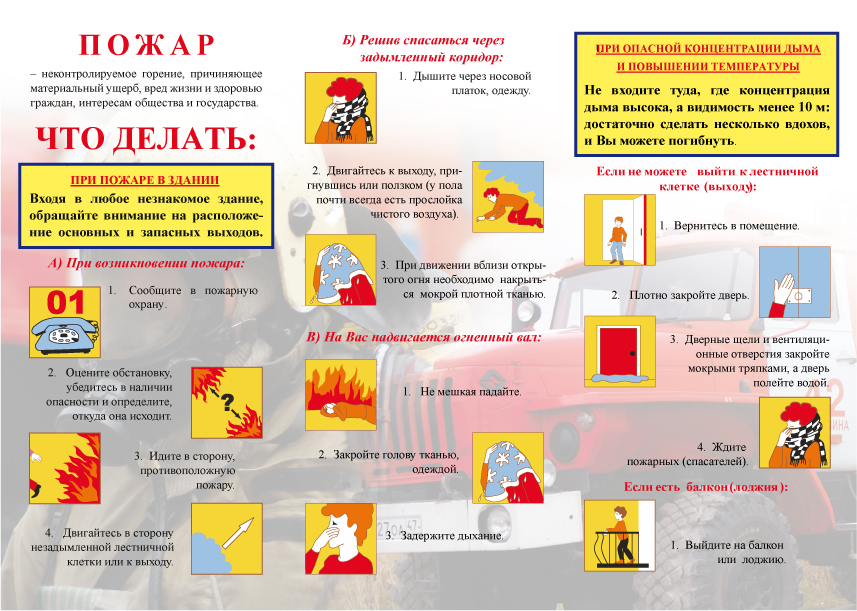 ПОЖАР

– неконтролируемое горение, причиняющее материальный ущерб, вред жизни и здоровью граждан, интересам общества и государства.

ЧТО ДЕЛАТЬ:

ПРИ ПОЖАРЕ В ЗДАНИИ

Входя в любое незнакомое здание, обращайте внимание на расположение основных и запасных выходов.

А) При возникновении пожара:

01

1. Сообщите в пожарную охрану.

2. Оцените обстановку, убедитесь в наличии опасности и определите, откуда она исходит.

?

3. Идите в сторону, противоположную пожару.

4. Двигайтесь в сторону незадымленной лестничной клетки или к выходу.

Б) Решив спасаться через задымленный коридор:

1. Дышите через носовой платок, одежду.

2. Двигайтесь к выходу, пригнувшись или ползком (у пола почти всегда есть прослойка чистого воздуха).

3. При движении вблизи открытого огня необходимо накрыться мокрой плотной тканью.

В) На Вас надвигается огненный вал:

1. Не мешкая падайте.

2. Закройте голову тканью, одеждой.

3. Задержите дыхание.

ПРИ ОПАСНОЙ КОНЦЕНТРАЦИИ ДЫМА И ПОВЫШЕНИИ ТЕМПЕРАТУРЫ

Не входите туда, где концентрация дыма высока, а видимость менее 10 м: достаточно сделать несколько вдохов, и Вы можете погибнуть.

Если не можете выйти к лестничной клетке (выходу):

1. Вернитесь в помещение.

2. Плотно закройте дверь.

3. Дверные щели и вентиляционные отверстия закройте мокрыми тряпками, а дверь полейте водой.

4. Ждите пожарных (спасателей).

Если есть балкон (лоджия):

1. Выйдите на балкон или лоджию.